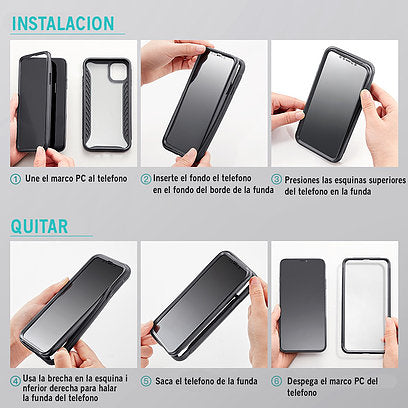 INSTALACION

① Une el marco PC al telefono

② Inserte el fondo el telefono en el fondo del borde de la funda

③ Presiones las esquinas superiores del telefono en la funda

QUITAR

④ Usa la brecha en la esquina i nferior derecha para halar la funda del telefono

⑤ Saca el telefono de la funda

⑥ Despega el marco PC del telefono