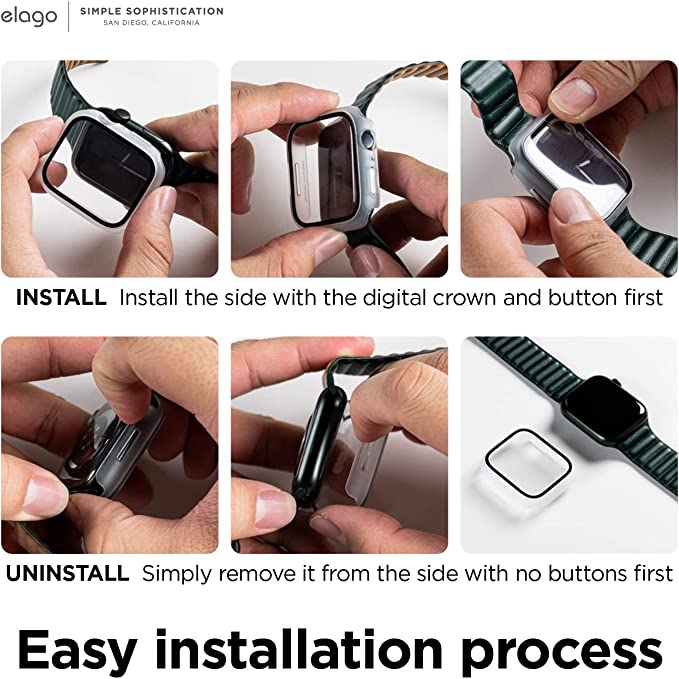 elago SIMPLE SOPHISTICATION
SAN DIEGO, CALIFORNIA

INSTALL Install the side with the digital crown and button first

UNINSTALL Simply remove it from the side with no buttons first

Easy installation process